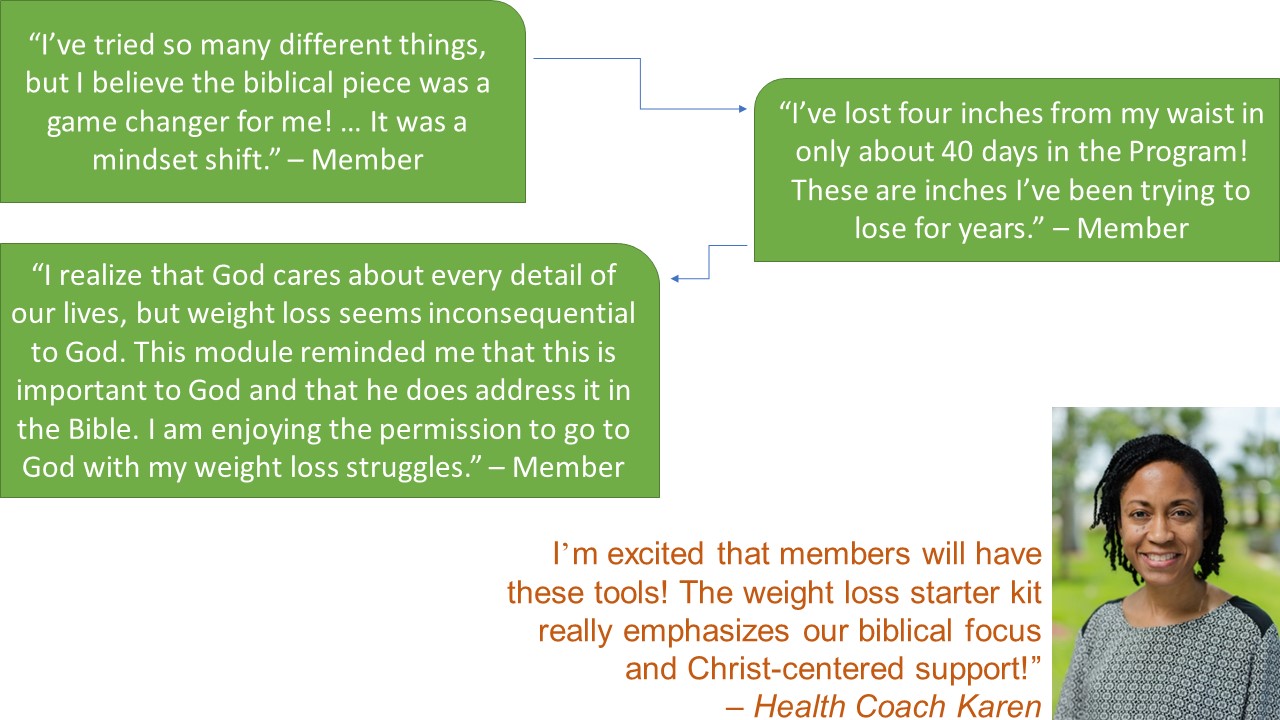 “I’ve tried so many different things, but I believe the biblical piece was a game changer for me! … It was a mindset shift.” – Member

“I’ve lost four inches from my waist in only about 40 days in the Program! These are inches I’ve been trying to lose for years.” – Member

“I realize that God cares about every detail of our lives, but weight loss seems inconsequential to God. This module reminded me that this is important to God and that he does address it in the Bible. I am enjoying the permission to go to God with my weight loss struggles.” – Member

I’m excited that members will have these tools! The weight loss starter kit really emphasizes our biblical focus and Christ-centered support!”
– Health Coach Karen